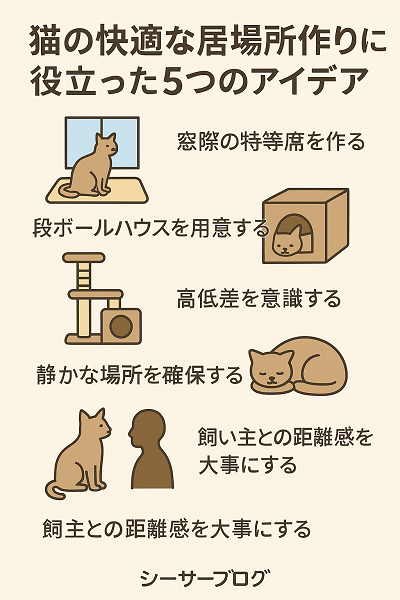 猫の快適な居場所作りに役立った5つのアイデア

窓際の特等席を作る

段ボールハウスを用意する

高低差を意識する

静かな場所を確保する

飼い主との距離感を大事にする

飼主との距離感を大事にする

シーサーブログ